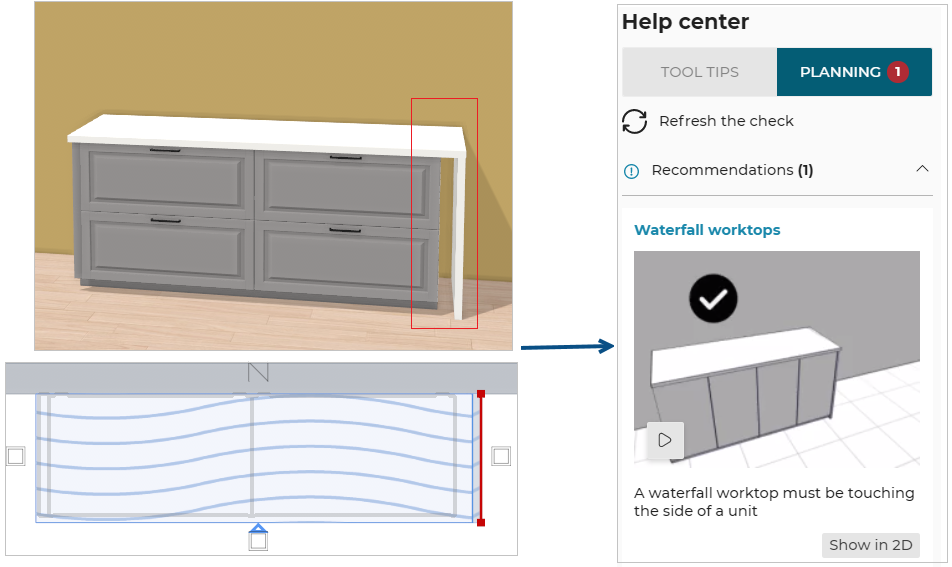 N

Help center

TOOL TIPS

PLANNING 1

Refresh the check

Recommendations (1)

Waterfall worktops

A waterfall worktop must be touching the side of a unit

Show in 2D