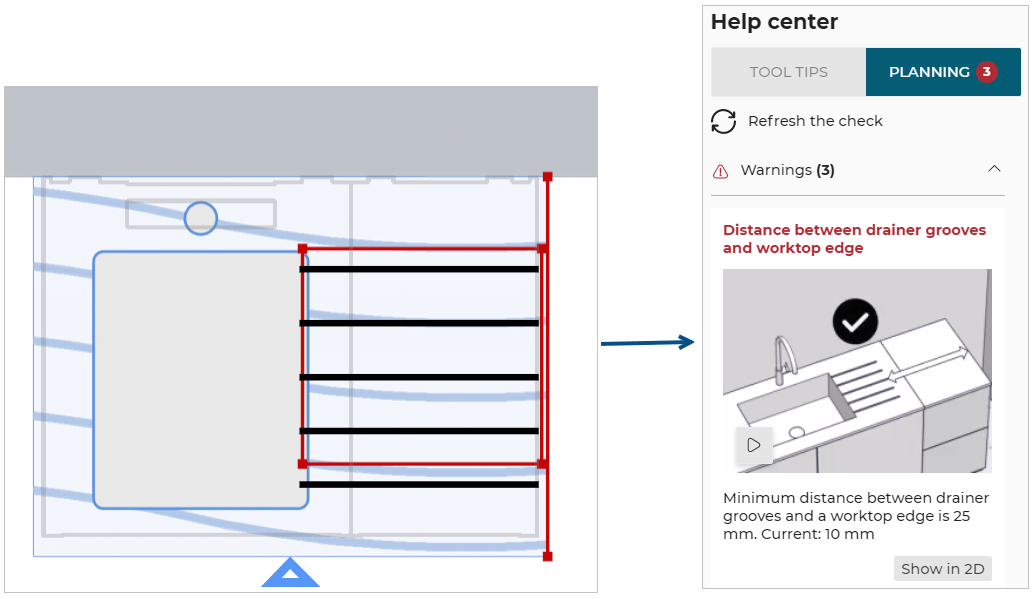 Help center

TOOL TIPS

PLANNING 3

Refresh the check

Warnings (3)

Distance between drainer grooves and worktop edge

Minimum distance between drainer grooves and a worktop edge is 25 mm. Current: 10 mm

Show in 2D