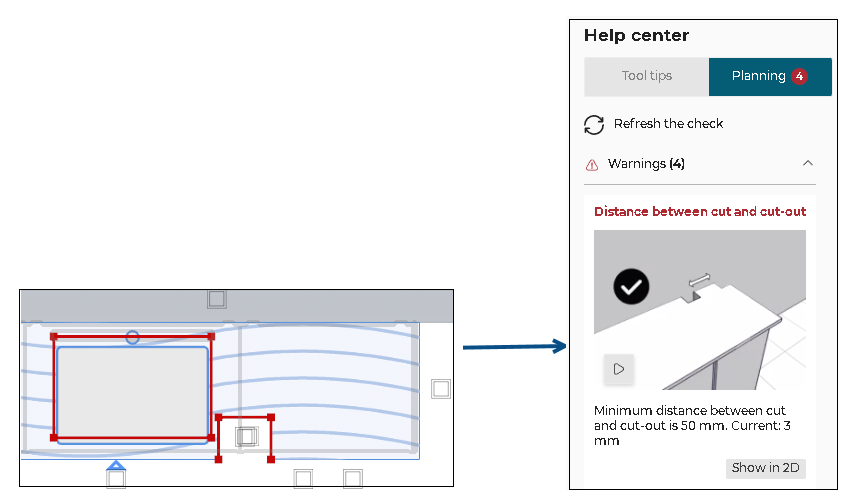 Help center

Tool tips

Planning 4

Refresh the check

Warnings (4)

Distance between cut and cut-out

Minimum distance between cut and cut-out is 50 mm. Current: 3 mm

Show in 2D